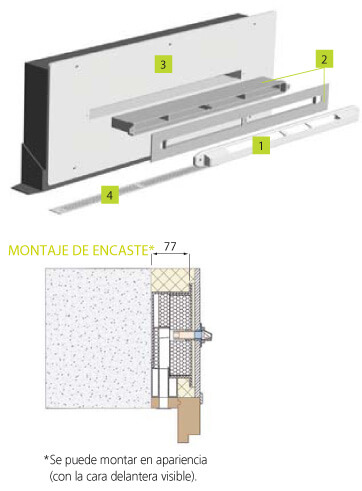 3

2

1

4

MONTAJE DE ENCASTE*

77

*Se puede montar en apariencia (con la cara delantera visible).